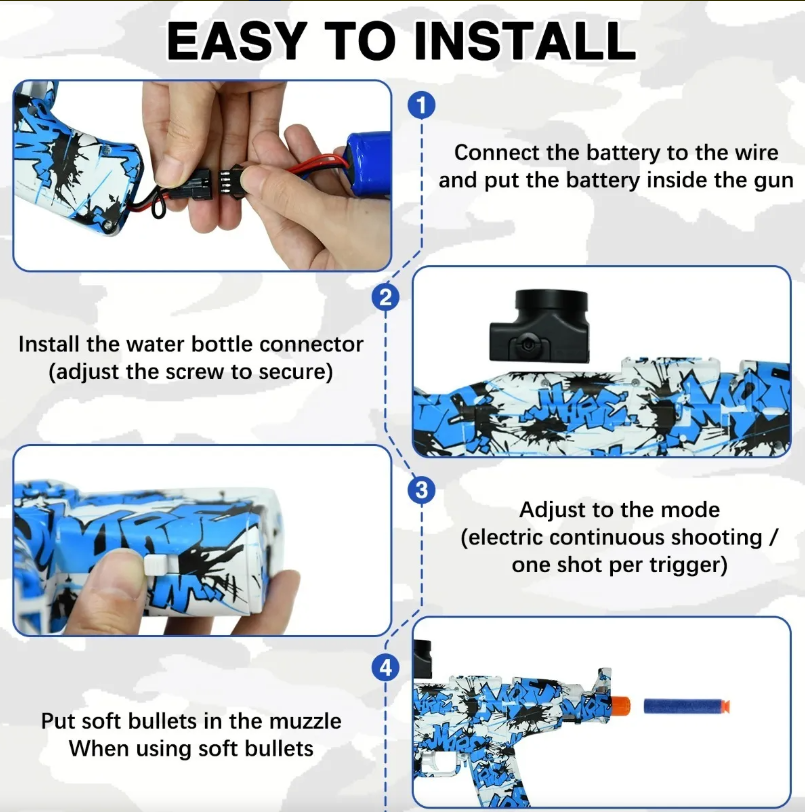 EASY TO INSTALL

1

Connect the battery to the wire and put the battery inside the gun

2

Install the water bottle connector (adjust the screw to secure)

3

Adjust to the mode (electric continuous shooting / one shot per trigger)

4

Put soft bullets in the muzzle When using soft bullets